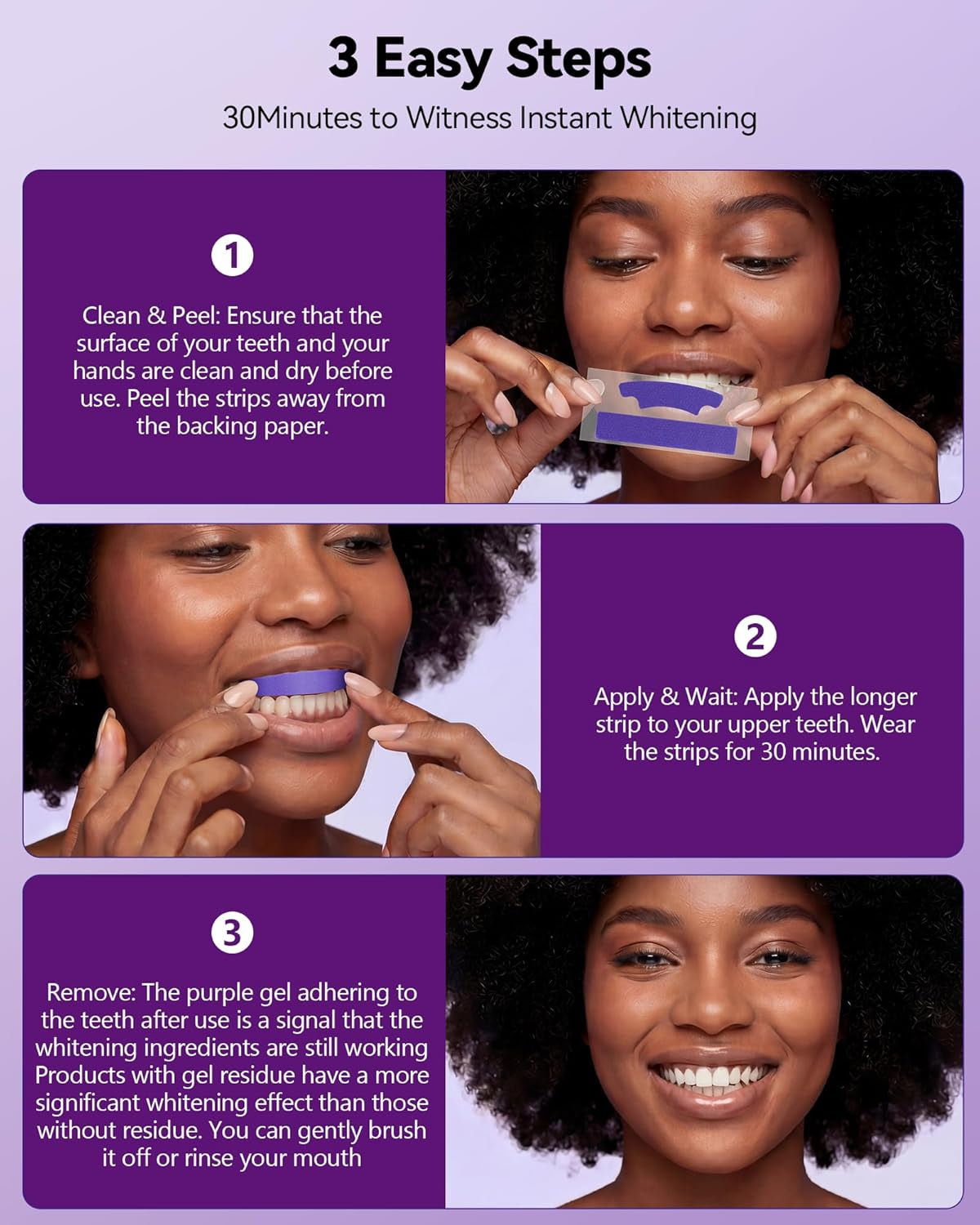 3 Easy Steps

30Minutes to Witness Instant Whitening

1

Clean & Peel: Ensure that the surface of your teeth and your hands are clean and dry before use. Peel the strips away from the backing paper.

2

Apply & Wait: Apply the longer strip to your upper teeth. Wear the strips for 30 minutes.

3

Remove: The purple gel adhering to the teeth after use is a signal that the whitening ingredients are still working Products with gel residue have a more significant whitening effect than those without residue. You can gently brush it off or rinse your mouth